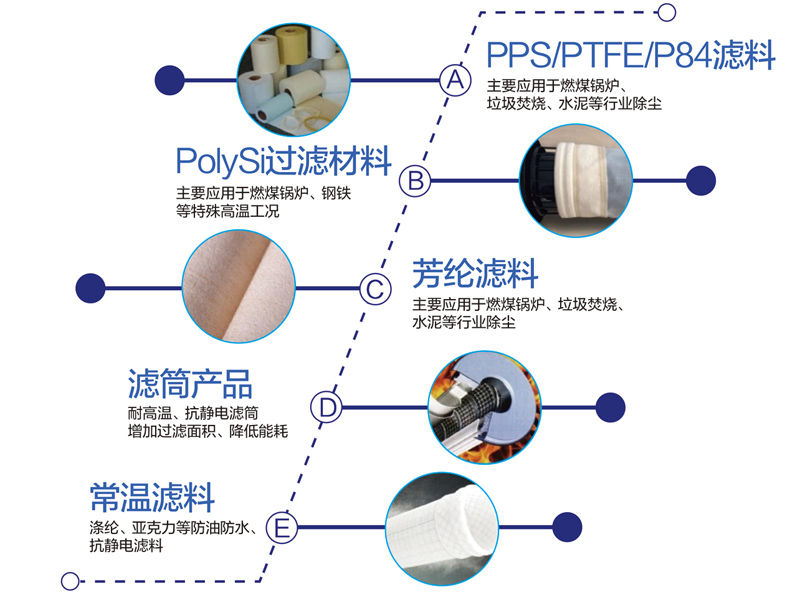 A

PPS/PTFE/P84滤料

主要应用于燃煤锅炉、垃圾焚烧、水泥等行业除尘

PolySi过滤材料

主要应用于燃煤锅炉、钢铁等特殊高温工况

B

C

芳纶滤料

主要应用于燃煤锅炉、垃圾焚烧、水泥等行业除尘

滤筒产品

耐高温、抗静电滤筒
增加过滤面积、降低能耗

D

常温滤料

涤纶、亚克力等防油防水、抗静电滤料

E